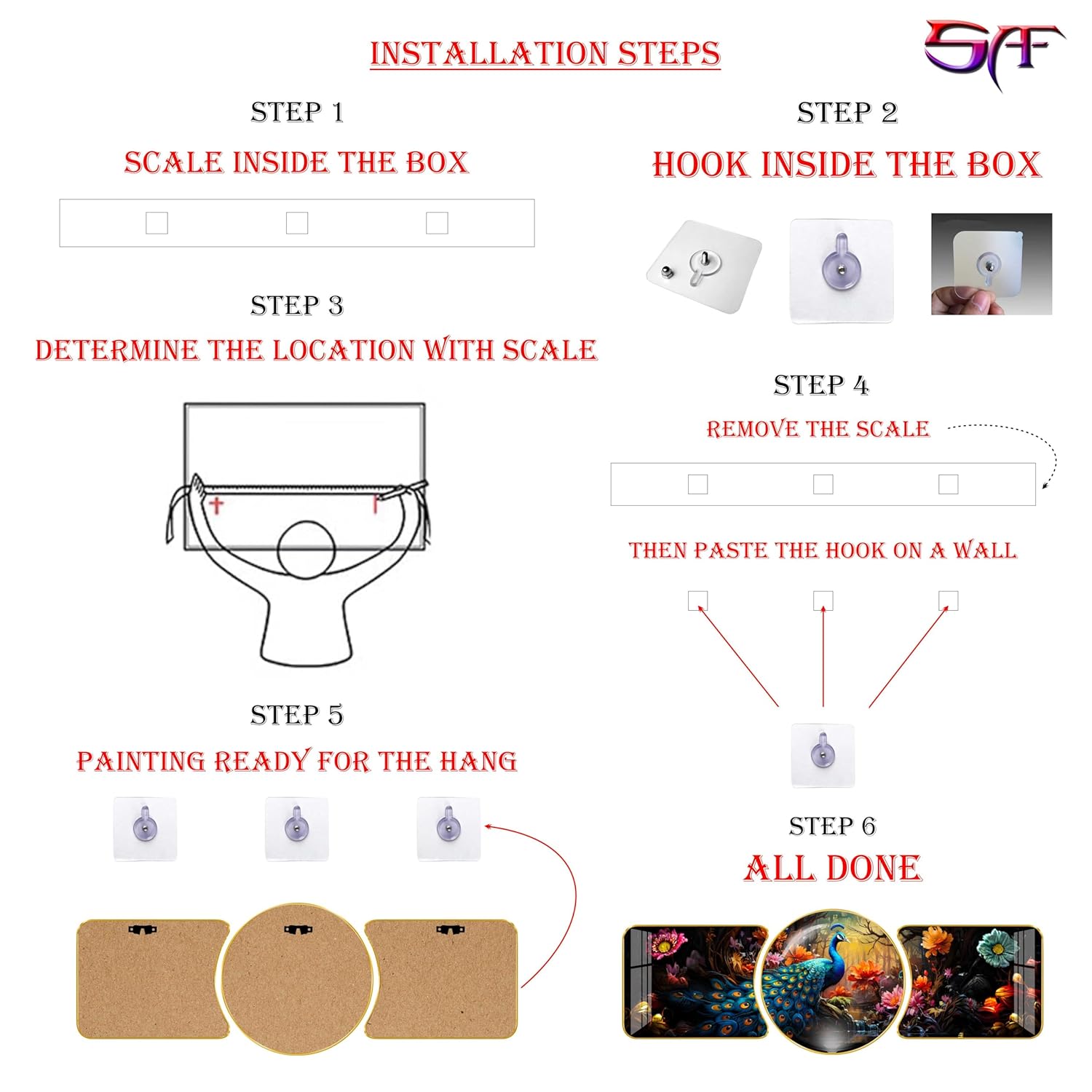 INSTALLATION STEPS

SAF

STEP 1

SCALE INSIDE THE BOX

STEP 2

HOOK INSIDE THE BOX

STEP 3

DETERMINE THE LOCATION WITH SCALE

STEP 4

REMOVE THE SCALE

THEN PASTE THE HOOK ON A WALL

STEP 5

PAINTING READY FOR THE HANG

STEP 6

ALL DONE