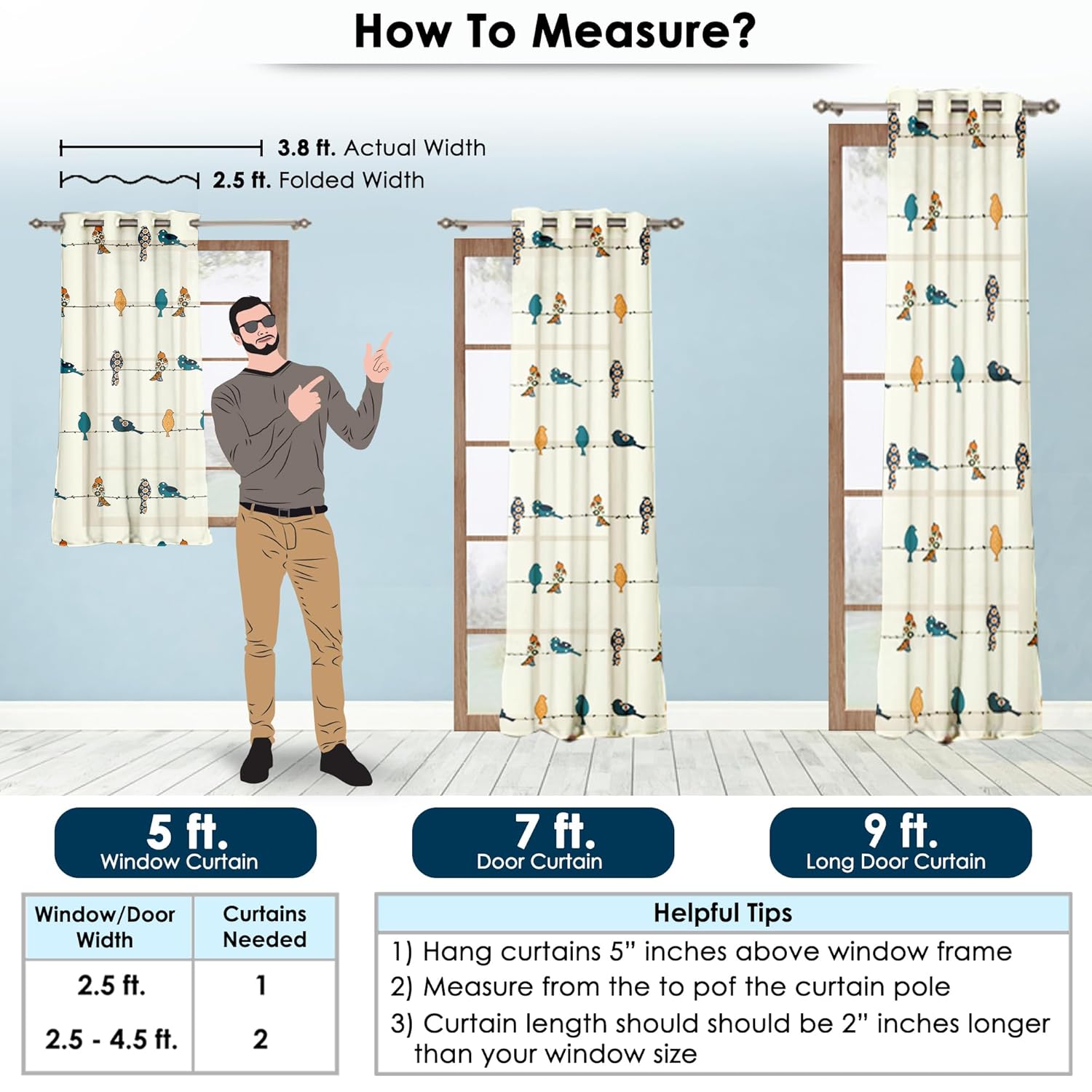 How To Measure?

3.8 ft. Actual Width

2.5 ft. Folded Width

5 ft.
Window Curtain

7 ft.
Door Curtain

9 ft.
Long Door Curtain

| Window/Door Width | Curtains Needed |
|---|---|
| 2.5 ft. | 1 |
| 2.5 - 4.5 ft. | 2 |

Helpful Tips

1) Hang curtains 5" inches above window frame

2) Measure from the to pof the curtain pole

3) Curtain length should should be 2" inches longer than your window size