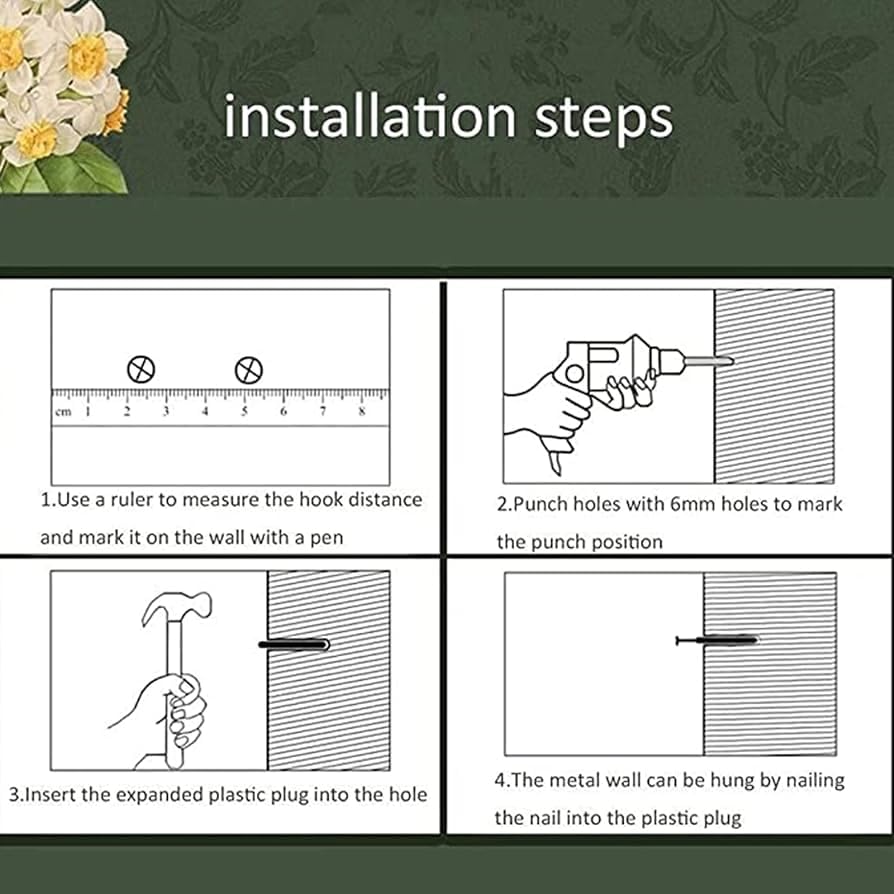 installation steps

cm 1 2 3 4 5 6 7 8

1.Use a ruler to measure the hook distance and mark it on the wall with a pen

2.Punch holes with 6mm holes to mark the punch position

3.Insert the expanded plastic plug into the hole

4.The metal wall can be hung by nailing the nail into the plastic plug