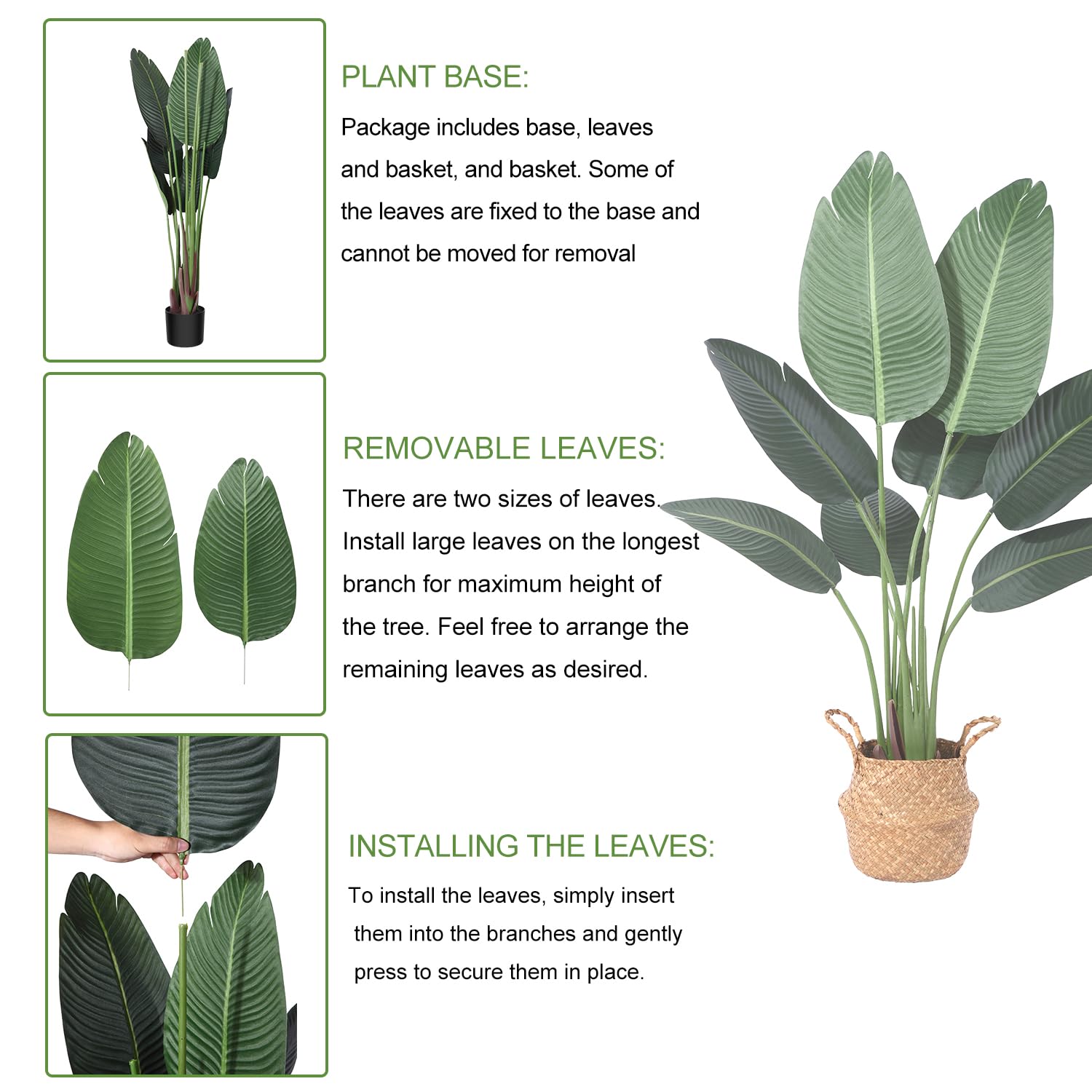 PLANT BASE:

Package includes base, leaves and basket, and basket. Some of the leaves are fixed to the base and cannot be moved for removal

REMOVABLE LEAVES:

There are two sizes of leaves. Install large leaves on the longest branch for maximum height of the tree. Feel free to arrange the remaining leaves as desired.

INSTALLING THE LEAVES:

To install the leaves, simply insert them into the branches and gently press to secure them in place.